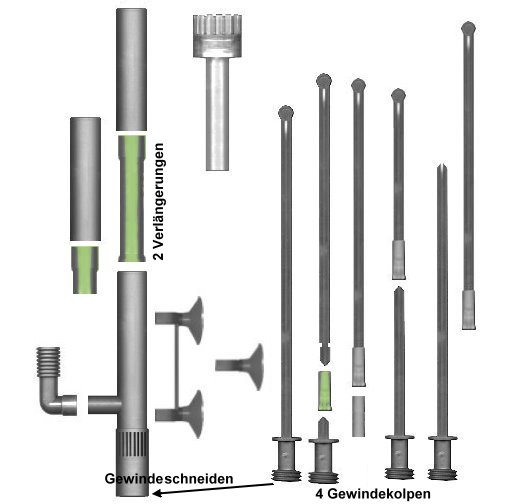 2 Verlängerungen

Gewindeschneiden

4 Gewindekolpen